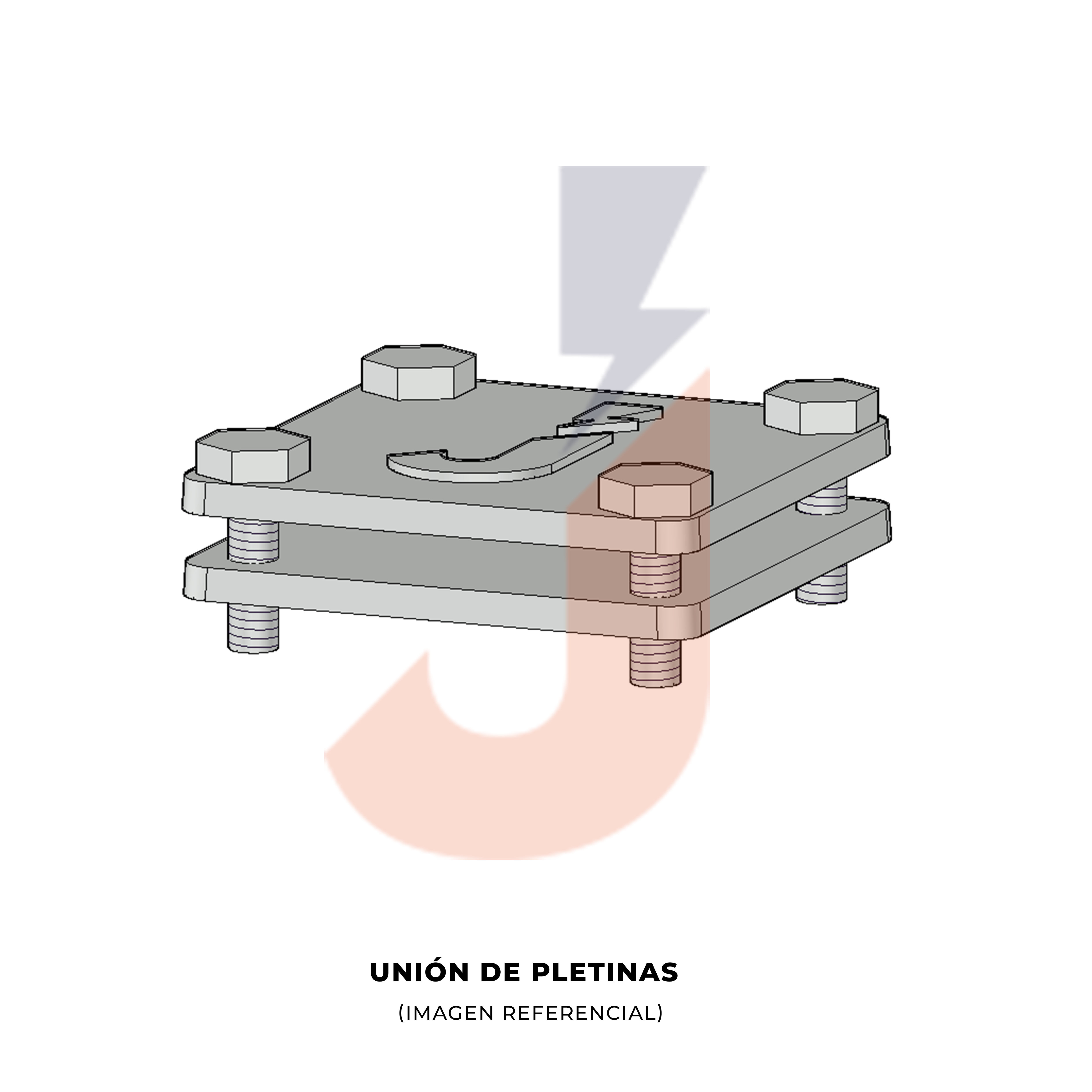 UNIÓN DE PLETINAS

(IMAGEN REFERENCIAL)